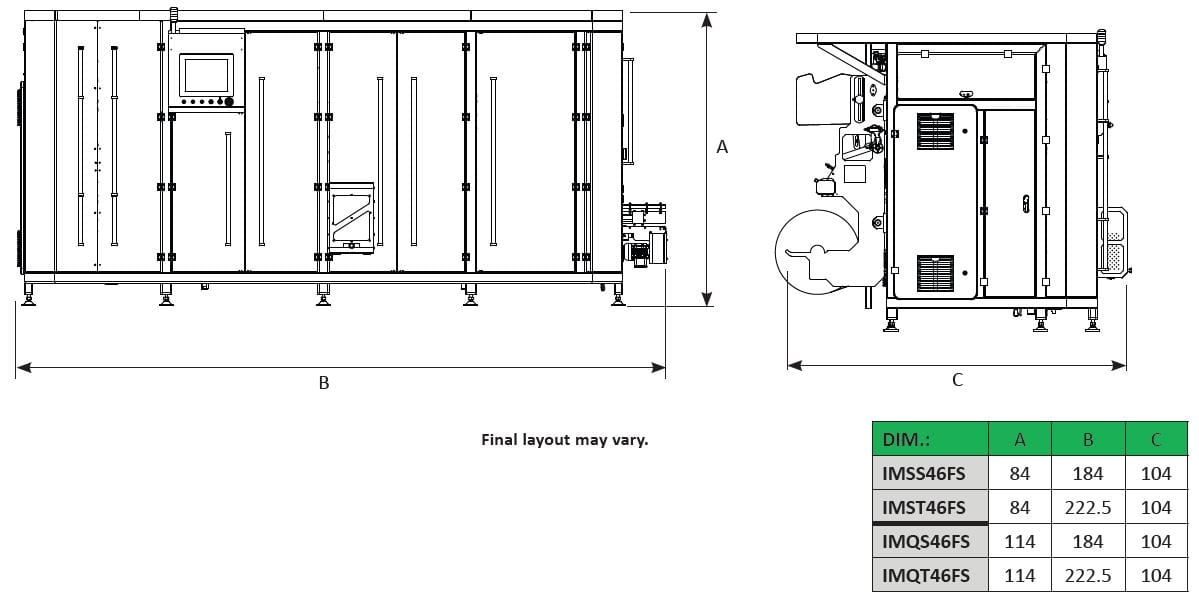 A

B

C

Final layout may vary.

| DIM.: | A | B | C |
|---|---|---|---|
| IMSS46FS | 84 | 184 | 104 |
| IMST46FS | 84 | 222.5 | 104 |
| IMQS46FS | 114 | 184 | 104 |
| IMQT46FS | 114 | 222.5 | 104 |